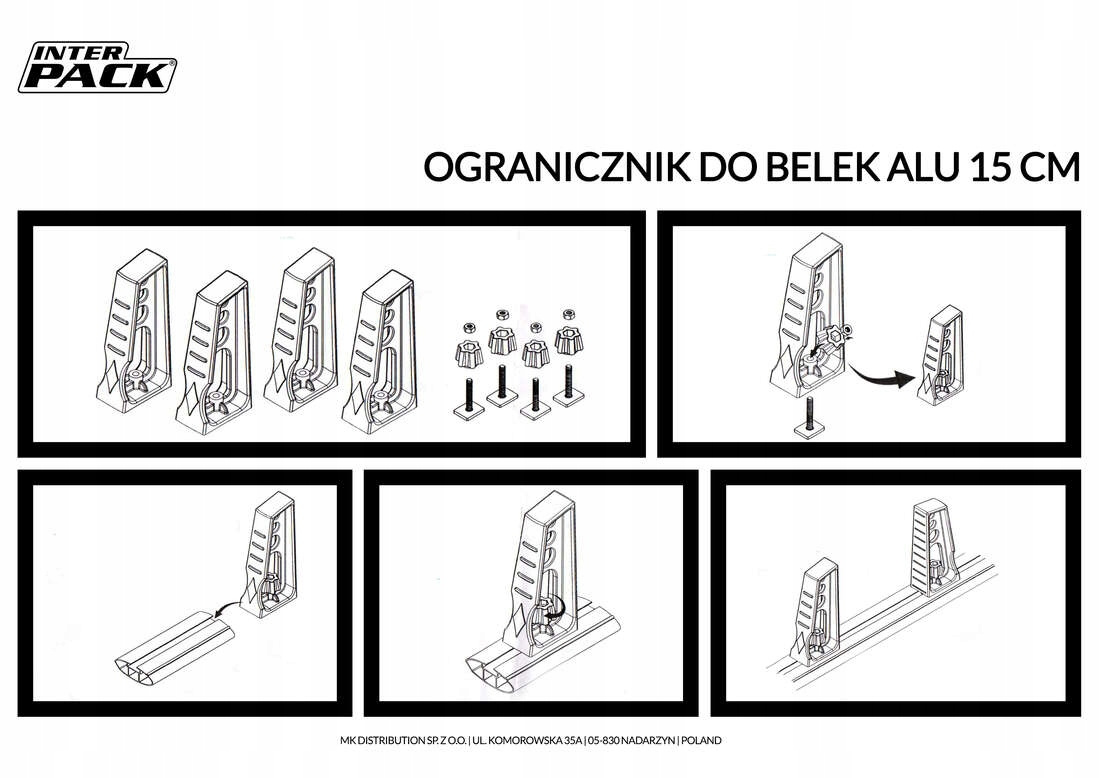 INTER PACK®

OGRANICZNIK DO BELEK ALU 15 CM

MK DISTRIBUTION SP. Z O.O. | UL. KOMOROWSKA 35A | 05-830 NADARZYN | POLAND