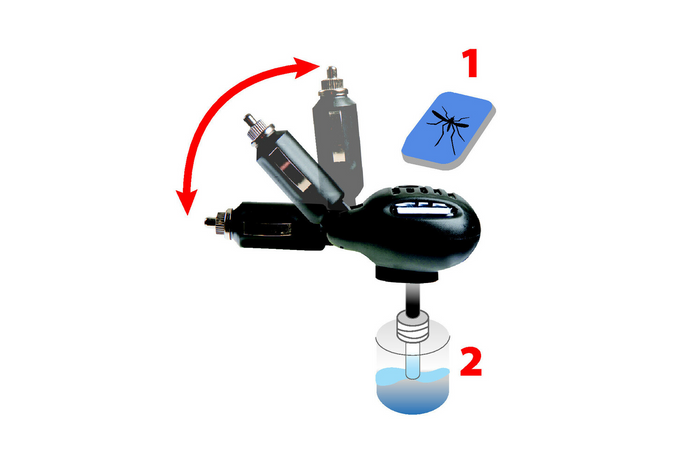 1

2